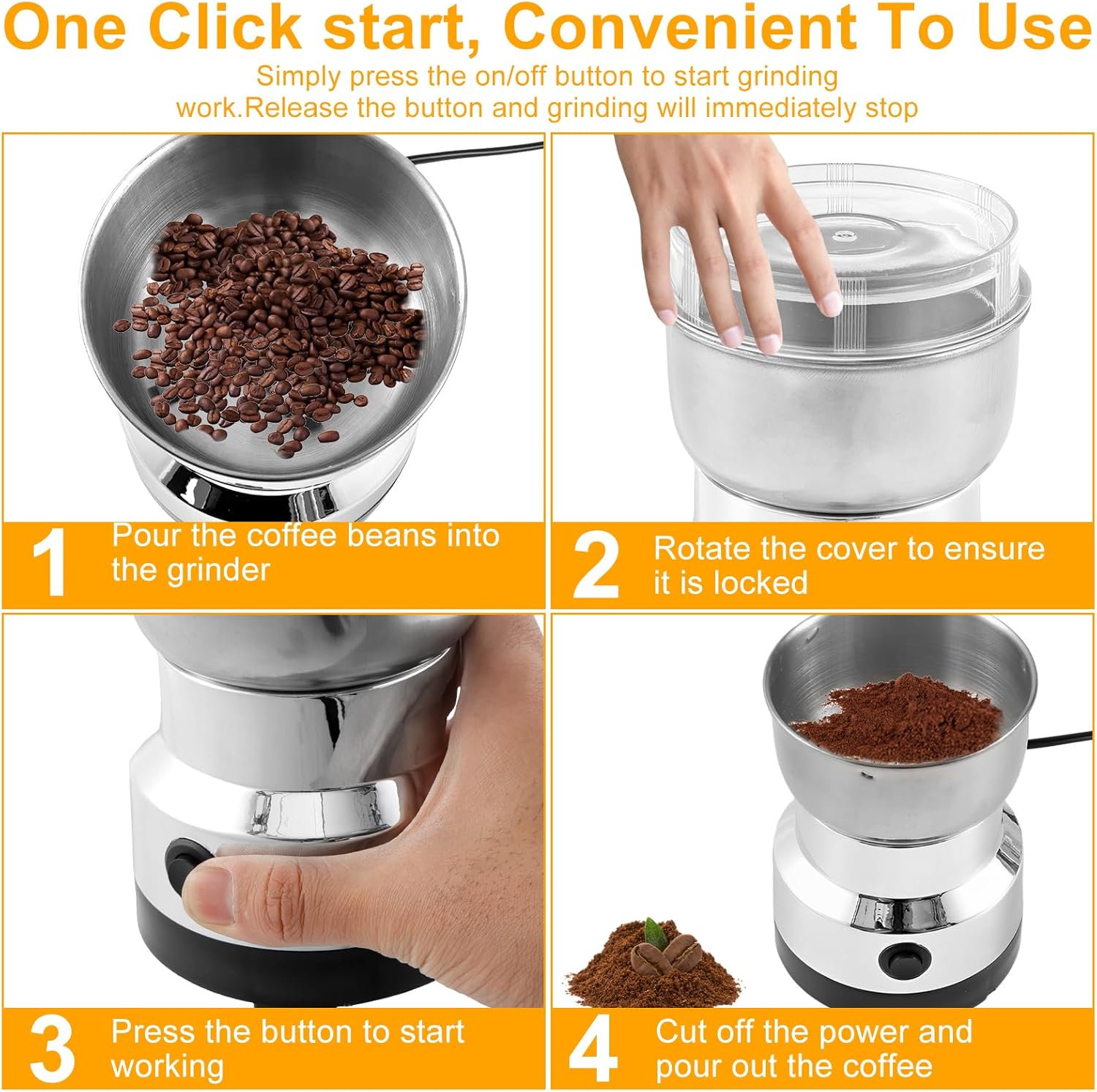 One Click start, Convenient To Use

Simply press the on/off button to start grinding work.Release the button and grinding will immediately stop

1 Pour the coffee beans into the grinder

2 Rotate the cover to ensure it is locked

3 Press the button to start working

4 Cut off the power and pour out the coffee