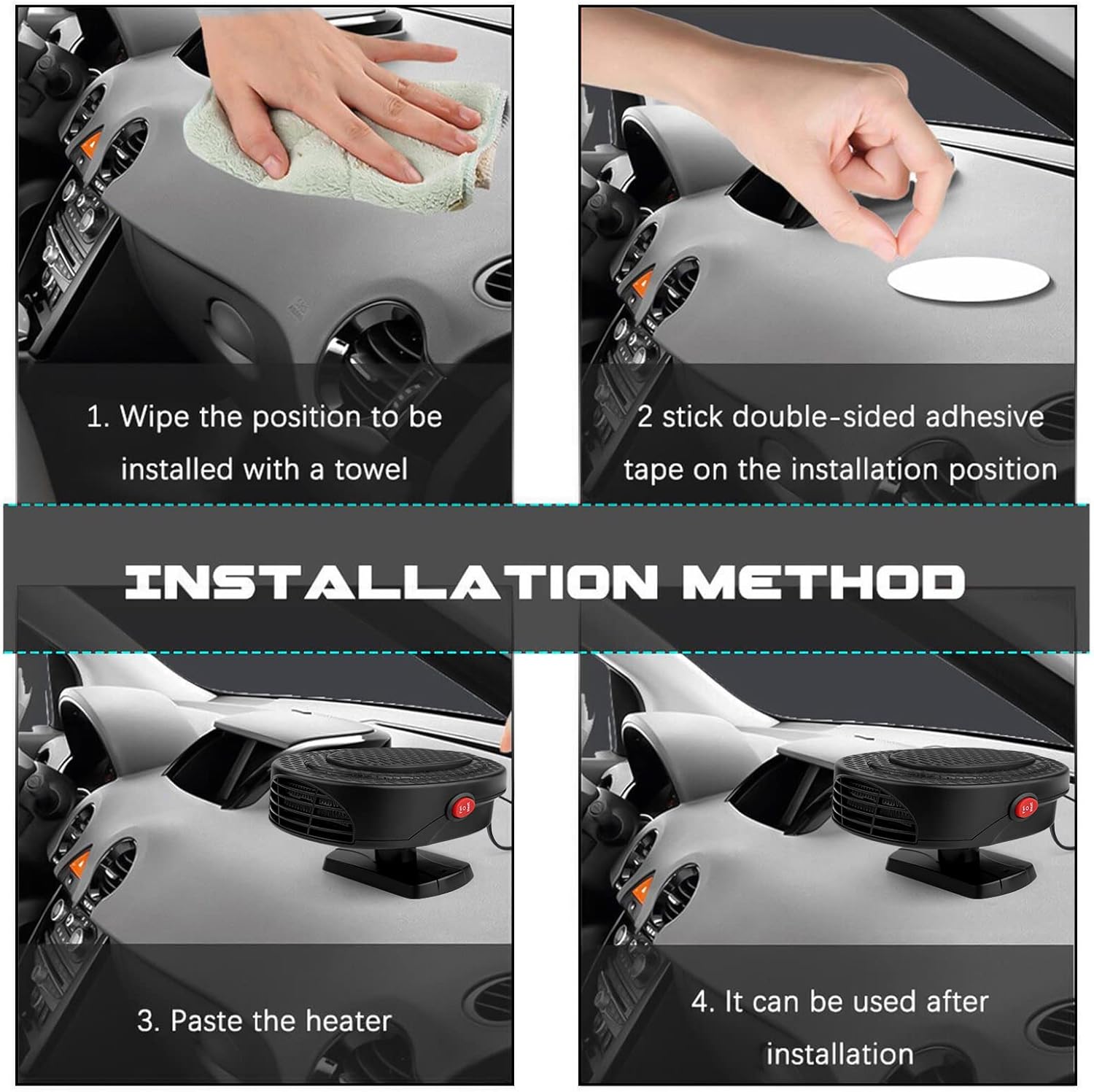 1. Wipe the position to be installed with a towel

2 stick double-sided adhesive tape on the installation position

INSTALLATION METHOD

3. Paste the heater

4. It can be used after installation